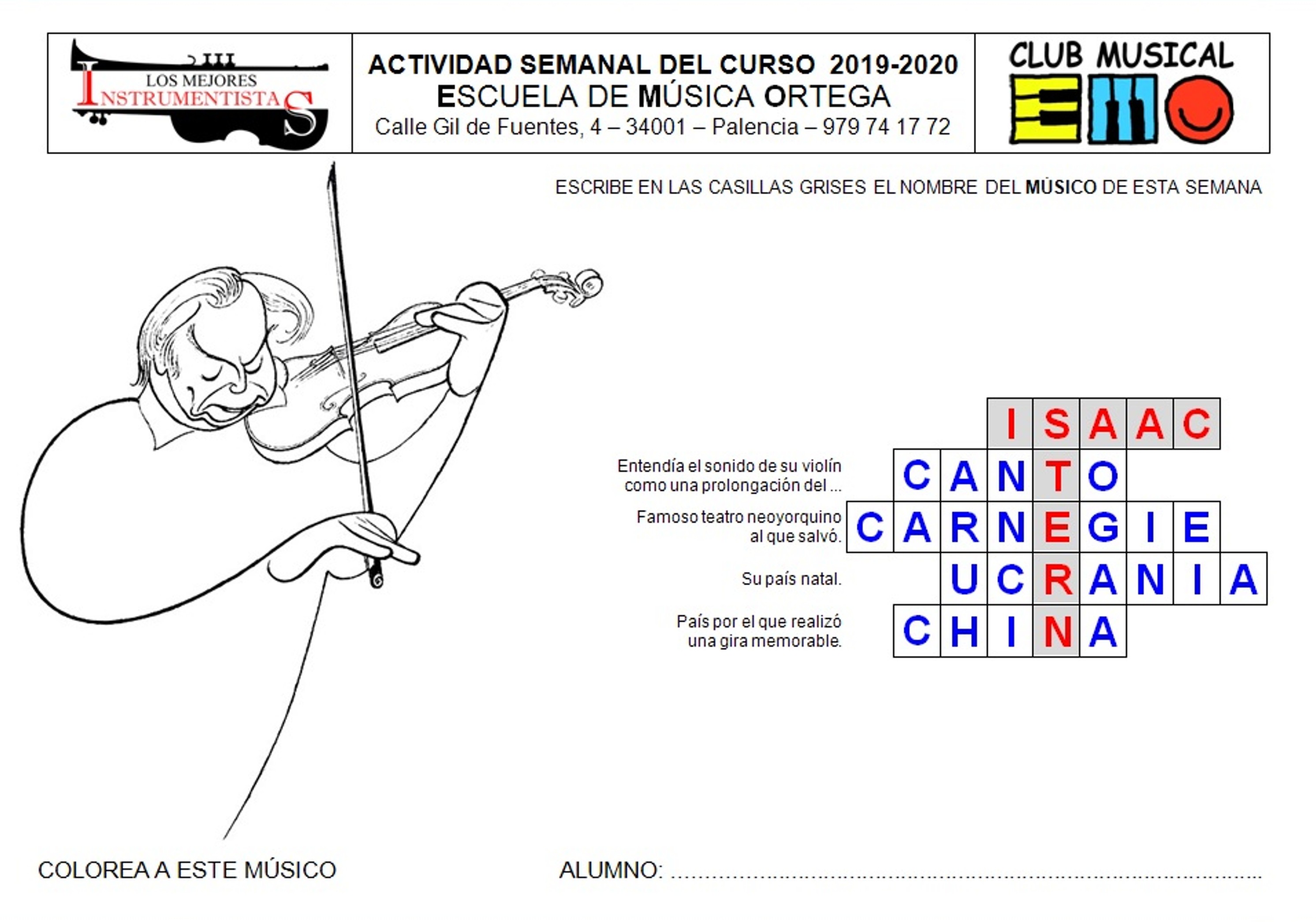 LOS MEJORES
INSTRUMENTISTAS

ACTIVIDAD SEMANAL DEL CURSO 2019-2020
ESCUELA DE MÚSICA ORTEGA
Calle Gil de Fuentes, 4 – 34001 – Palencia – 979 74 17 72

CLUB MUSICAL
EMO

ESCRIBE EN LAS CASILLAS GRISES EL NOMBRE DEL MÚSICO DE ESTA SEMANA

I S A A C

Entendía el sonido de su violín como una prolongación del ... C A N T O

Famoso teatro neoyorquino al que salvó. C A R N E G I E

Su país natal. U C R A N I A

País por el que realizó una gira memorable. C H I N A

COLOREA A ESTE MÚSICO

ALUMNO: ..........................................................................................